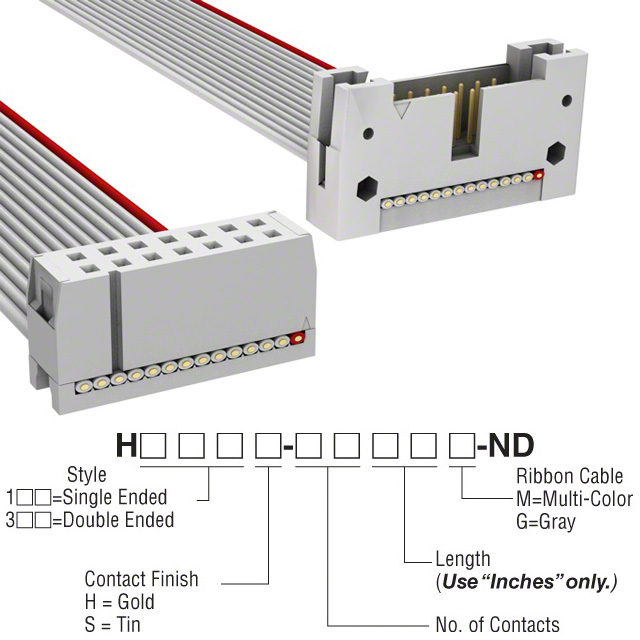 H□□□□-□□□□□-ND

Style
1□□=Single Ended
3□□=Double Ended

Ribbon Cable
M=Multi-Color
G=Gray

Length
(Use "Inches" only.)

Contact Finish
H = Gold
S = Tin

No. of Contacts